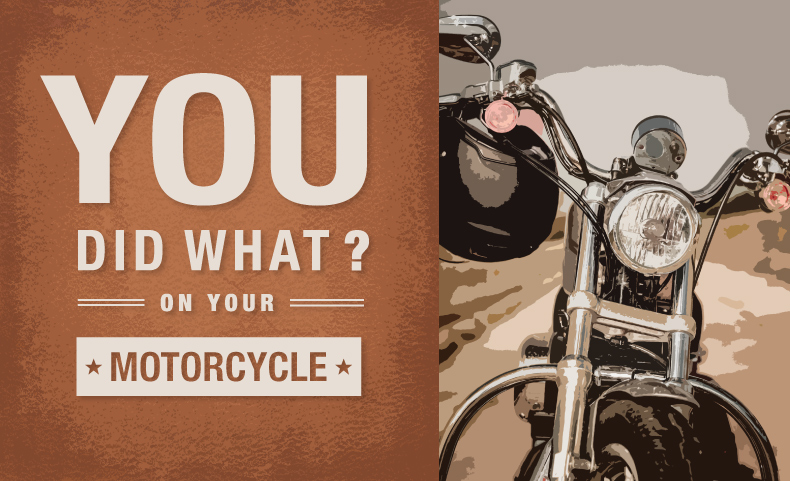 YOU
DID WHAT ?
ON YOUR
★ MOTORCYCLE ★